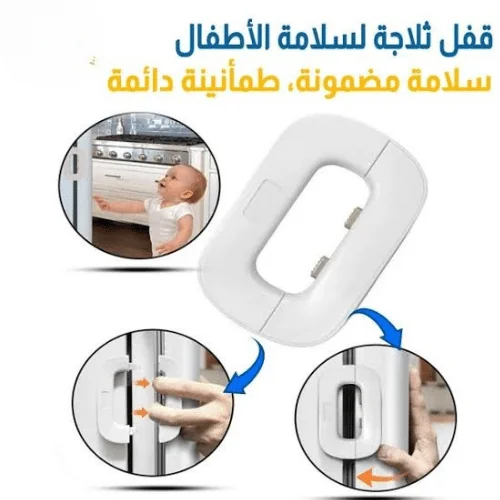 قفل ثلاجة لسلامة الأطفال
سلامة مضمونة، طمأنينة دائمة